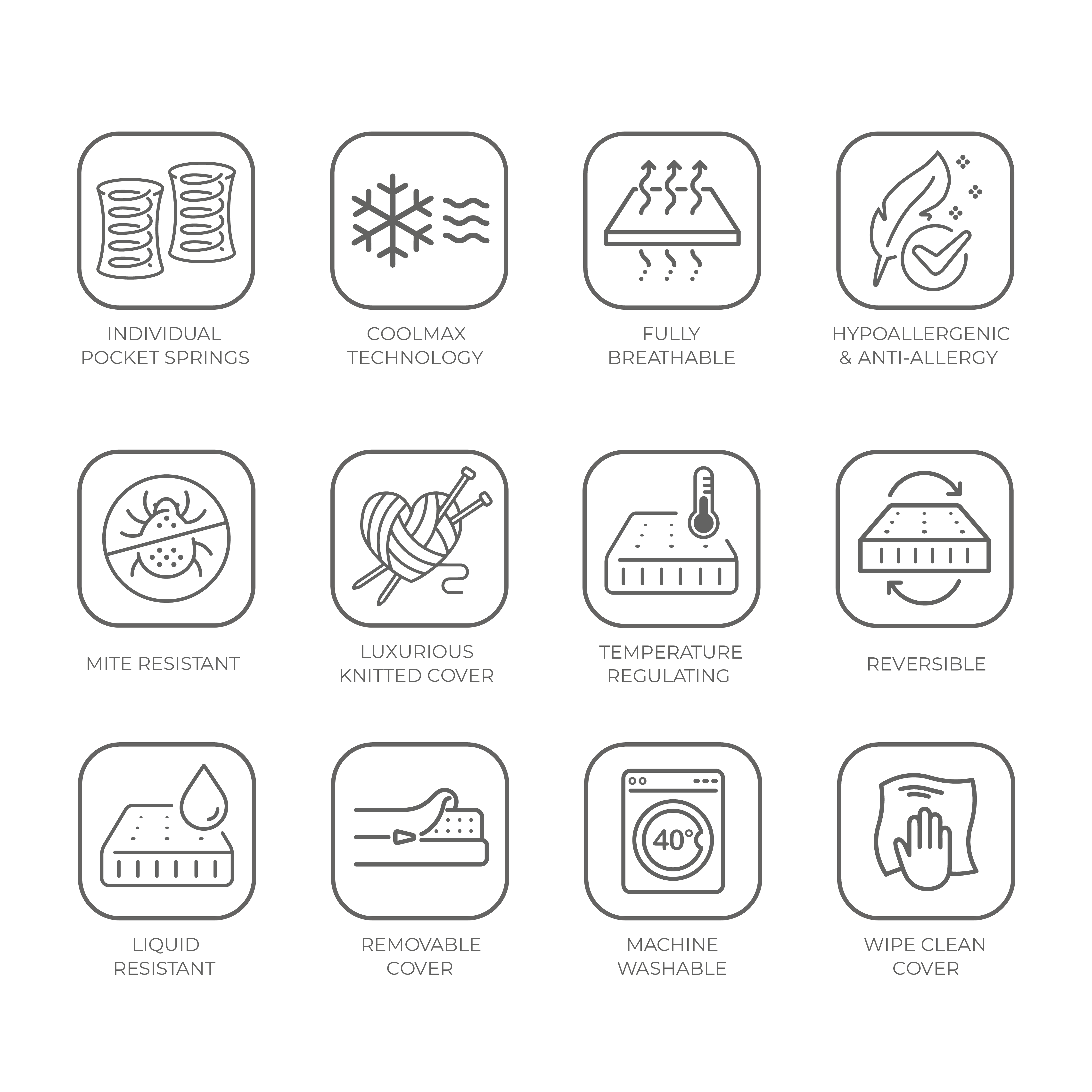 INDIVIDUAL POCKET SPRINGS

COOLMAX TECHNOLOGY

FULLY BREATHABLE

HYPOALLERGENIC & ANTI-ALLERGY

MITE RESISTANT

LUXURIOUS KNITTED COVER

TEMPERATURE REGULATING

REVERSIBLE

LIQUID RESISTANT

REMOVABLE COVER

40°

MACHINE WASHABLE

WIPE CLEAN COVER