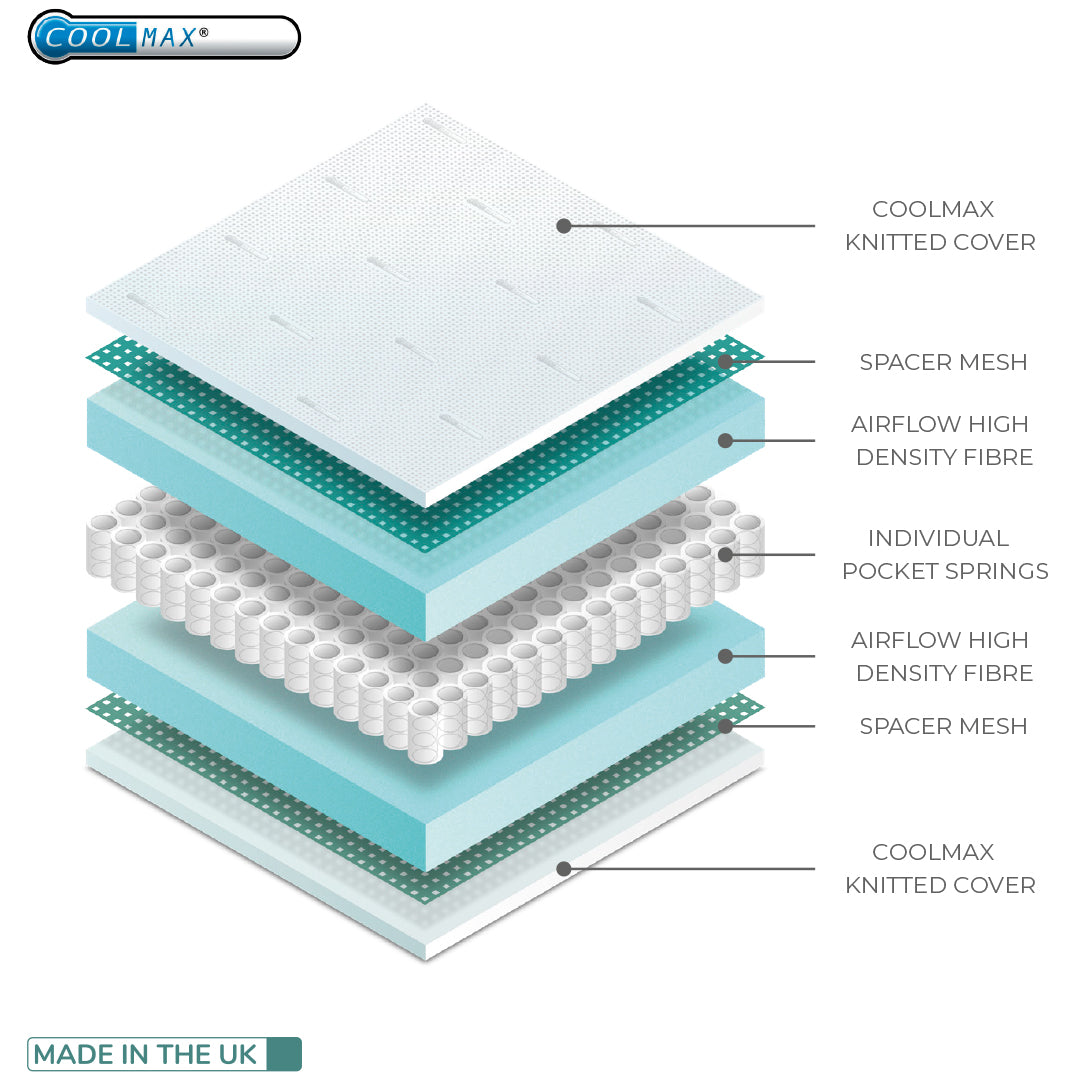 COOLMAX®

COOLMAX KNITTED COVER

SPACER MESH

AIRFLOW HIGH DENSITY FIBRE

INDIVIDUAL POCKET SPRINGS

AIRFLOW HIGH DENSITY FIBRE

SPACER MESH

COOLMAX KNITTED COVER

MADE IN THE UK