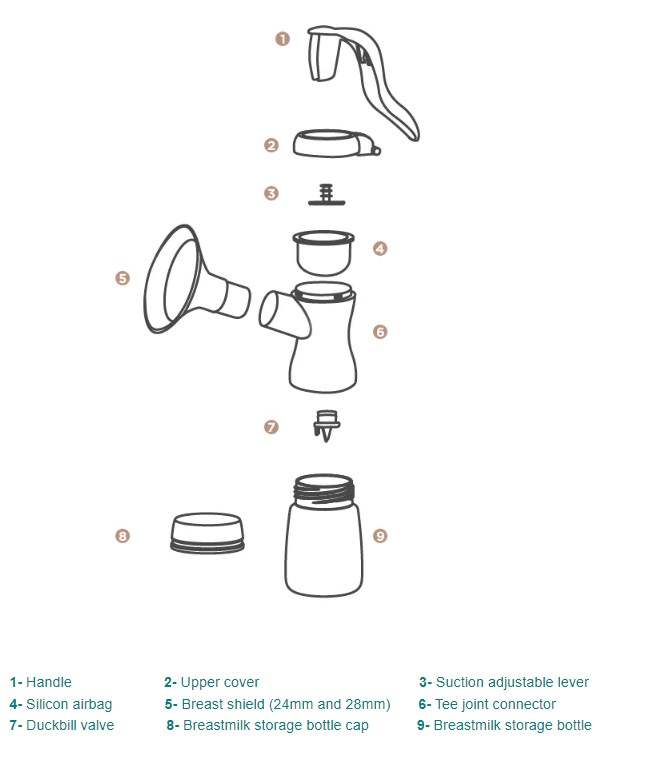 1

2

3

4

5

6

7

8

9

1- Handle
2- Upper cover
3- Suction adjustable lever
4- Silicon airbag
5- Breast shield (24mm and 28mm)
6- Tee joint connector
7- Duckbill valve
8- Breastmilk storage bottle cap
9- Breastmilk storage bottle